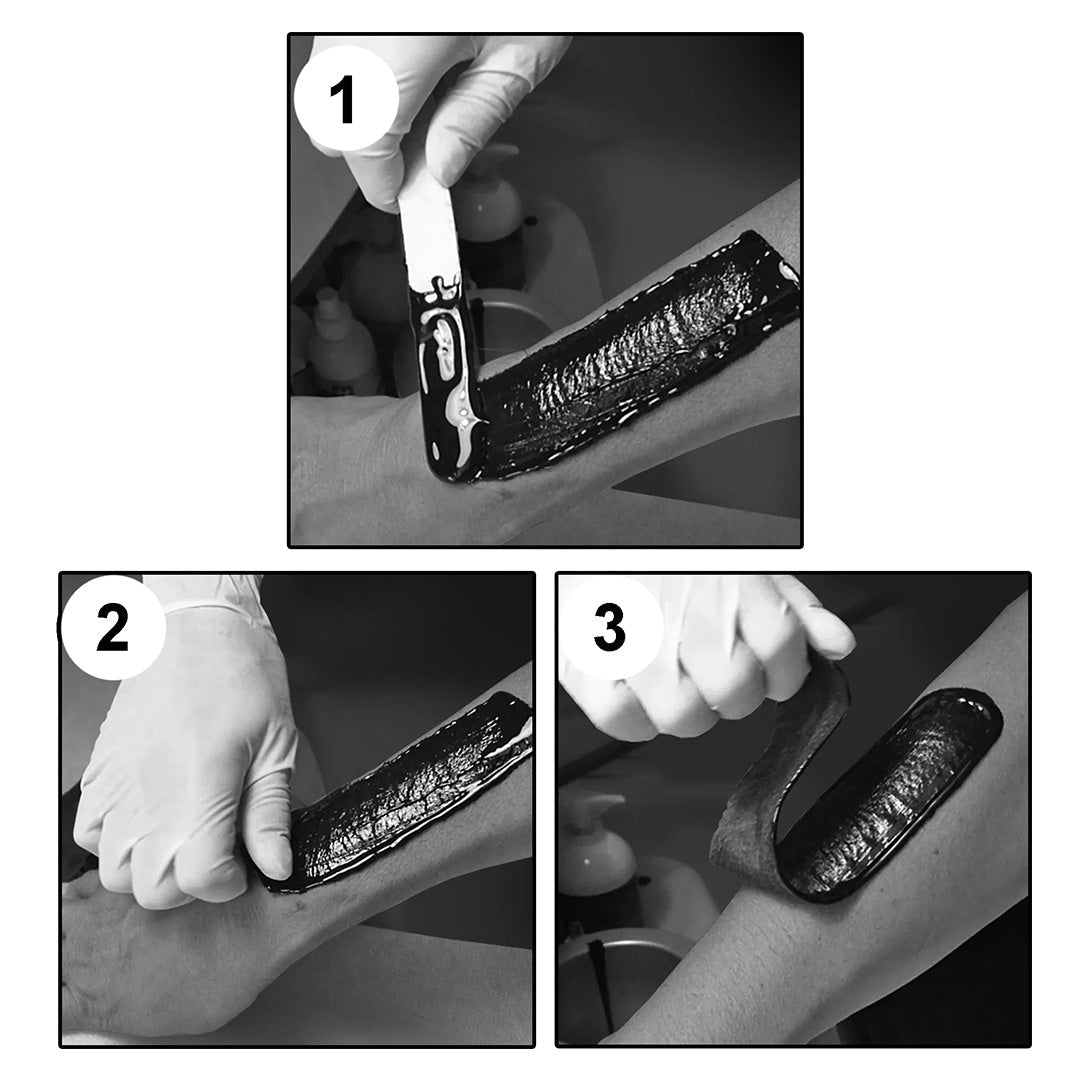 1

2

3